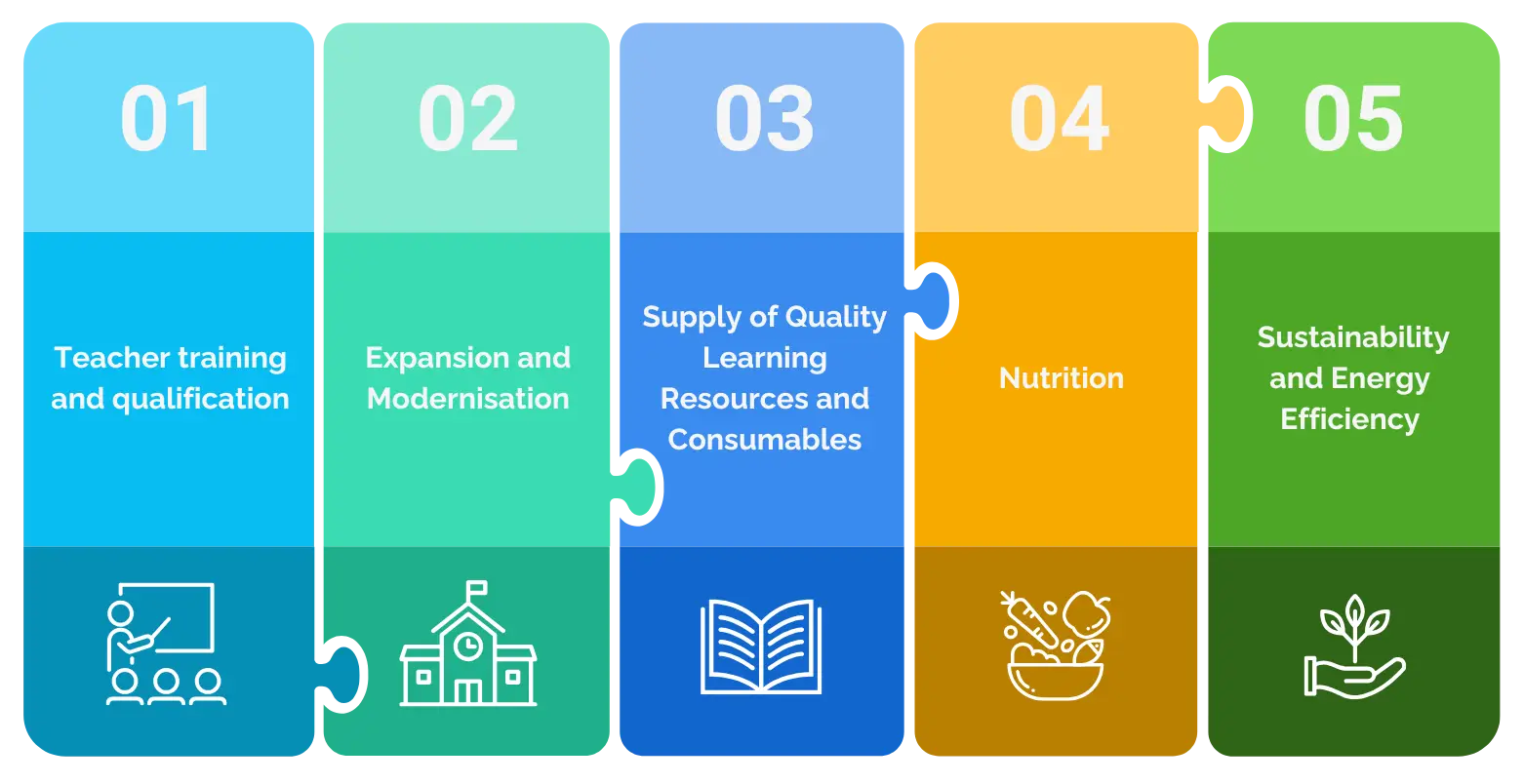 01

Teacher training and qualification

02

Expansion and Modernisation

03

Supply of Quality Learning Resources and Consumables

04

Nutrition

05

Sustainability and Energy Efficiency